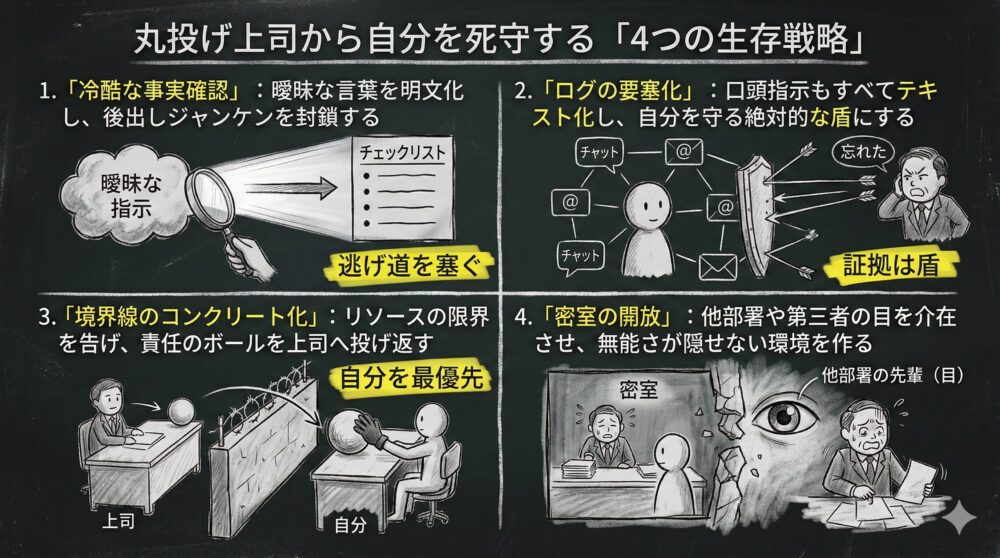 丸投げ上司から自分を死守する「4つの生存戦略」

1.「冷酷な事実確認」：曖昧な言葉を明文化し、後出しジャンケンを封鎖する

曖昧な指示

チェックリスト

逃げ道を塞ぐ

2.「ログの要塞化」：口頭指示もすべてテキスト化し、自分を守る絶対的な盾にする

チャット

@

@

@

チャット

忘れた

証拠は盾

3.「境界線のコンクリート化」：リソースの限界を告げ、責任のボールを上司へ投げ返す

自分を最優先

上司

自分

4.「密室の開放」：他部署や第三者の目を介在させ、無能さが隠せない環境を作る

密室

他部署の先輩（目）