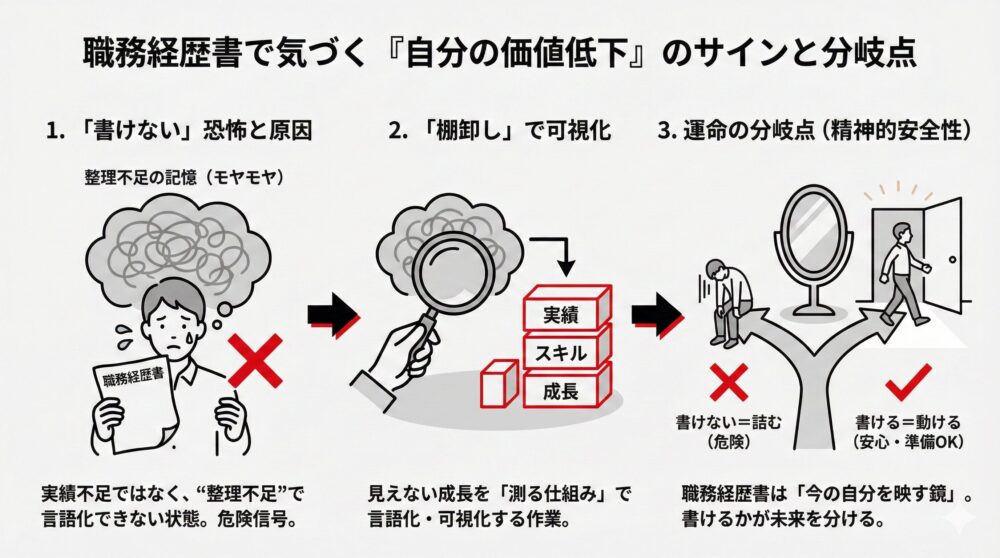 職務経歴書で気づく『自分の価値低下』のサインと分岐点

1. 「書けない」恐怖と原因

整理不足の記憶（モヤモヤ）

職務経歴書

実績不足ではなく、“整理不足”で言語化できない状態。危険信号。

2. 「棚卸し」で可視化

実績

スキル

成長

見えない成長を「測る仕組み」で言語化・可視化する作業。

3. 運命の分岐点（精神的安全性）

書けない＝詰む（危険）

書ける＝動ける（安心・準備OK）

職務経歴書は「今の自分を映す鏡」。書けるかが未来を分ける。