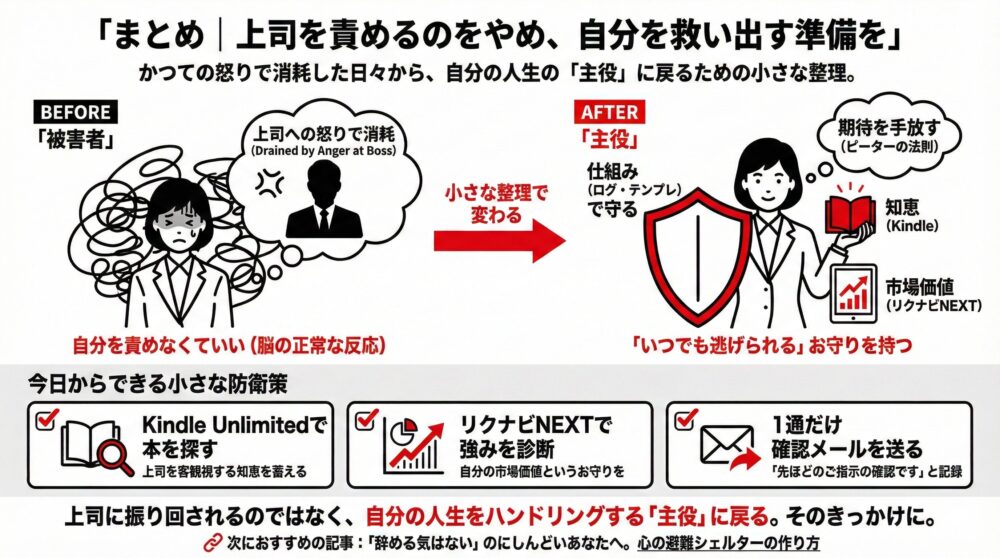 「まとめ｜上司を責めるのをやめ、自分を救い出す準備を」

かつての怒りで消耗した日々から、自分の人生の「主役」に戻るための小さな整理。

BEFORE
「被害者」

上司への怒りで消耗
(Drained by Anger at Boss)

自分を責めなくていい（脳の正常な反応）

小さな整理で変わる

AFTER
「主役」

仕組み
（ログ・テンプレ）
で守る

期待を手放す
（ピーターの法則）

知恵
(Kindle)

市場価値
(リクナビNEXT)

「いつでも逃げられる」お守りを持つ

今日からできる小さな防衛策

Kindle Unlimitedで本を探す
上司を客観視する知恵を蓄える

リクナビNEXTで強みを診断
自分の市場価値というお守りを

1通だけ確認メールを送る
「先ほどのご指示の確認です」と記録

上司に振り回されるのではなく、自分の人生をハンドリングする「主役」に戻る。そのきっかけに。

次におすすめの記事：「辞める気はない」のにしんどいあなたへ。心の避難シェルターの作り方