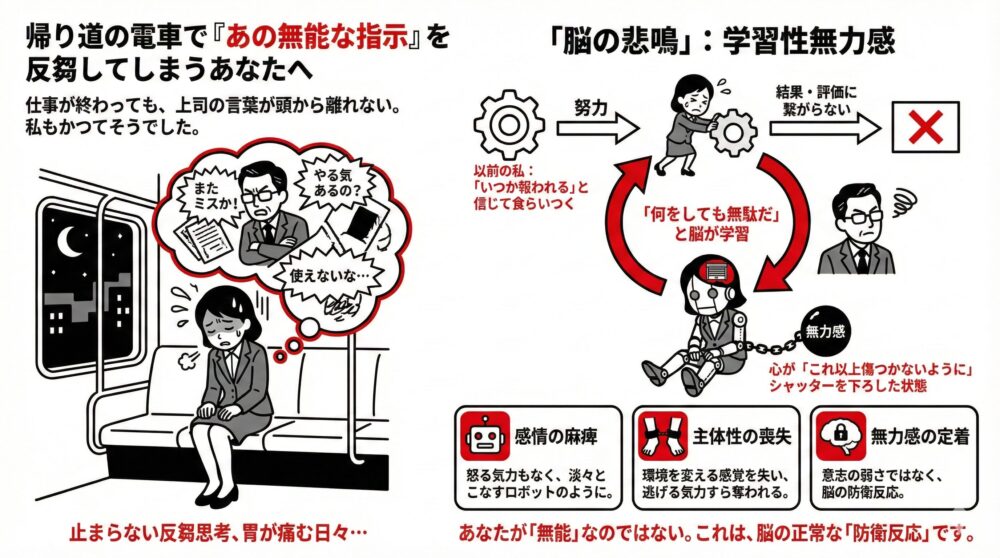 帰り道の電車で『あの無能な指示』を反芻してしまうあなたへ

仕事が終わっても、上司の言葉が頭から離れない。私もかつてそうでした。

またミスか!

やる気あるの?

使えないな…

止まらない反芻思考、胃が痛む日々…

「脳の悲鳴」:学習性無力感

努力

結果・評価に繋がらない

以前の私:「いつか報われる」と信じて食らいつく

「何をしても無駄だ」と脳が学習

無力感

心が「これ以上傷つかないように」シャッターを下ろした状態

感情の麻痺

怒る気力もなく、淡々とこなすロボットのように。

主体性の喪失

環境を変える感覚を失い、逃げる気力すら奪われる。

無力感の定着

意志の弱さではなく、脳の防衛反応。

あなたが「無能」なのではない。これは、脳の正常な「防衛反応」です。