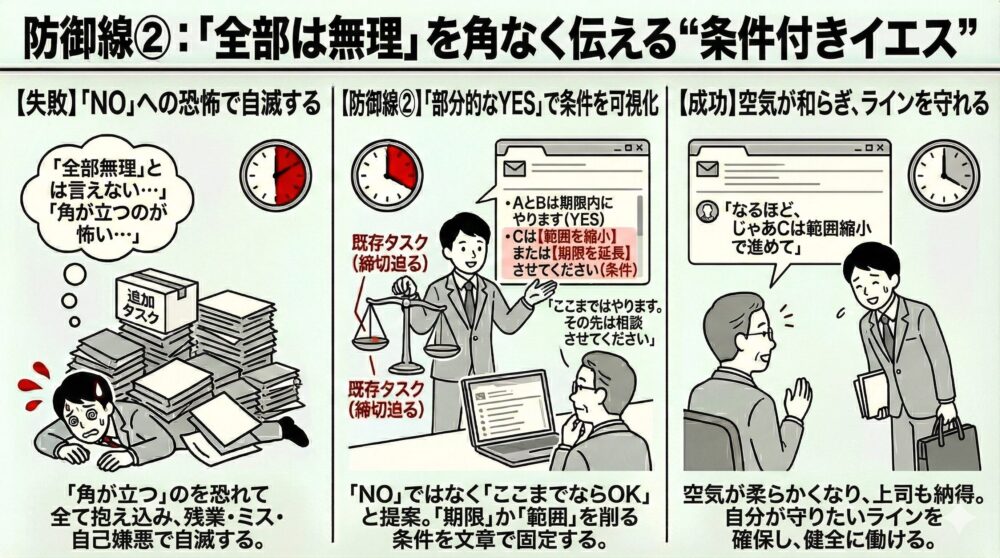 防御線②：「全部は無理」を角なく伝える“条件付きイエス”

【失敗】「NO」への恐怖で自滅する

「全部無理」とは言えない…」
「角が立つのが怖い…」

追加タスク

「角が立つ」のを恐れて全て抱え込み、残業・ミス・自己嫌悪で自滅する。

【防御線②】「部分的なYES」で条件を可視化

・AとBは期限内にやります(YES)
・Cは【範囲を縮小】または【期限を延長】させてください(条件)

既存タスク(締切迫る)

既存タスク(締切迫る)

「ここまではやります。その先は相談させてください」

「NO」ではなく「ここまでならOK」と提案。「期限」か「範囲」を削る条件を文章で固定する。

【成功】空気が和らぎ、ラインを守れる

「なるほど、じゃあCは範囲縮小で進めて」

空気が柔らかくなり、上司も納得。自分が守りたいラインを確保し、健全に働ける。