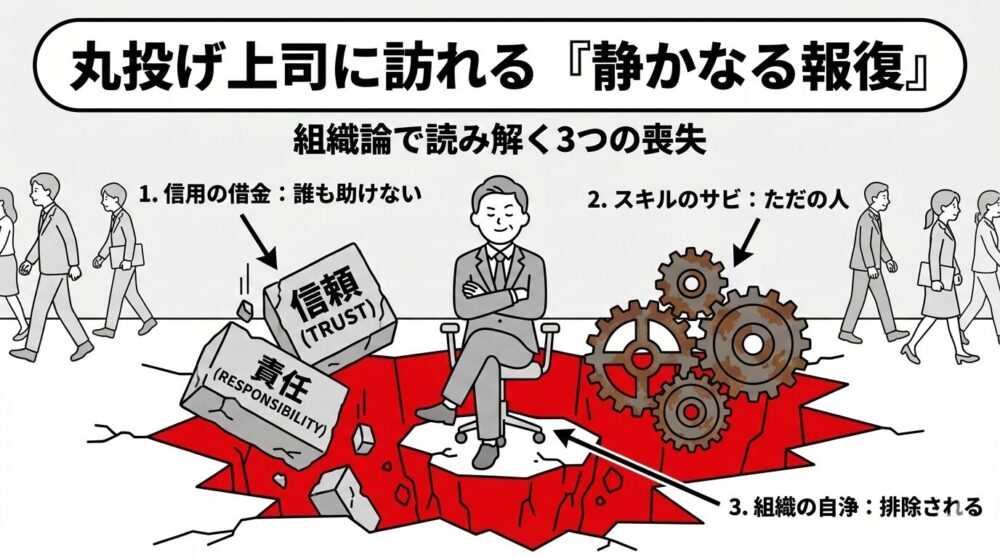 丸投げ上司に訪れる『静かなる報復』

組織論で読み解く3つの喪失

1. 信用の借金：誰も助けない

2. スキルのサビ：ただの人

信頼
(TRUST)

責任
(RESPONSIBILITY)

3. 組織の自浄：排除される